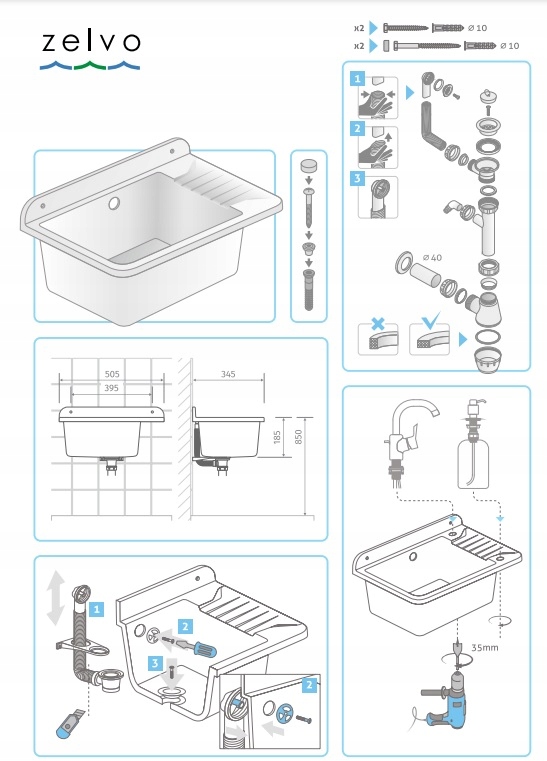 zelvo

x2 ø 10
x2 ø 10

1
2
3

ø 40

505
395
345
185
850

1
2
3
2

35mm