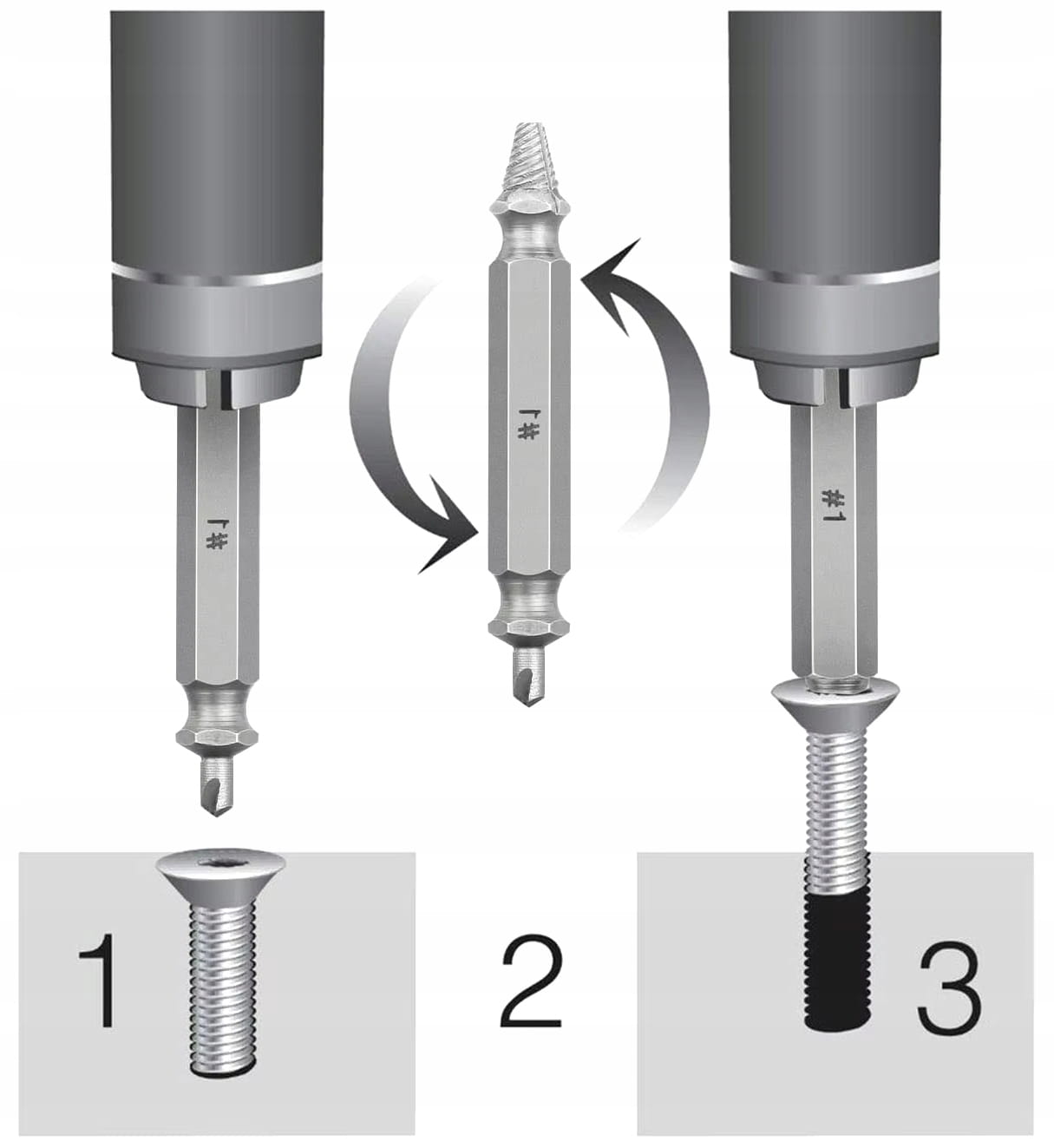 #1

#1

#1

1

2

3